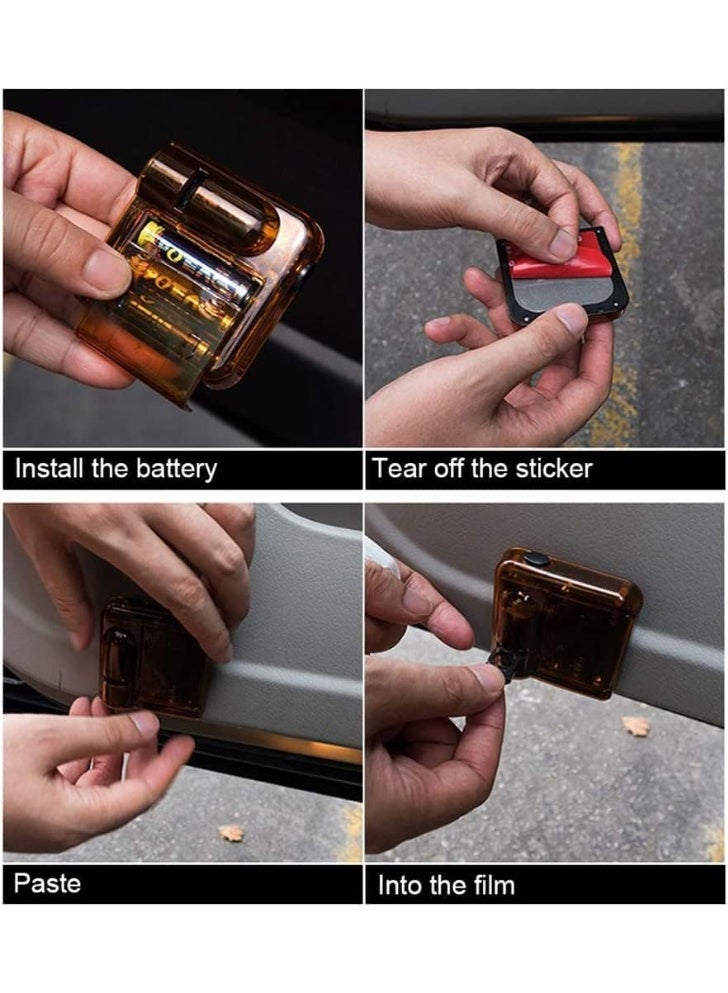 Install the battery

Tear off the sticker

Paste

Into the film